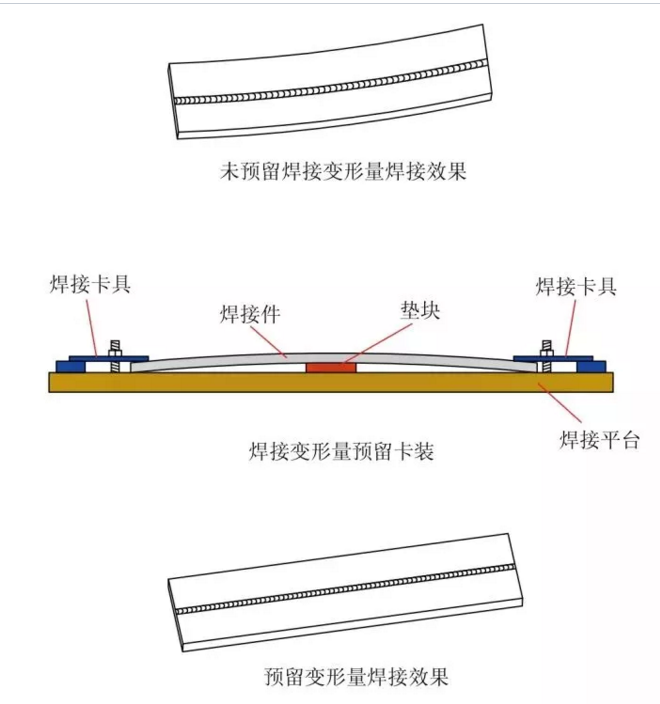 未预留焊接变形量焊接效果

焊接卡具

焊接件

垫块

焊接卡具

焊接平台

焊接变形量预留卡装

预留变形量焊接效果